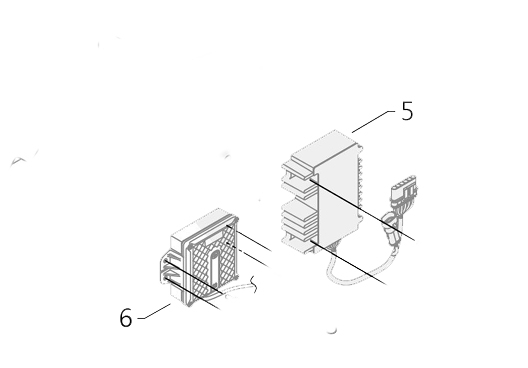 5

6