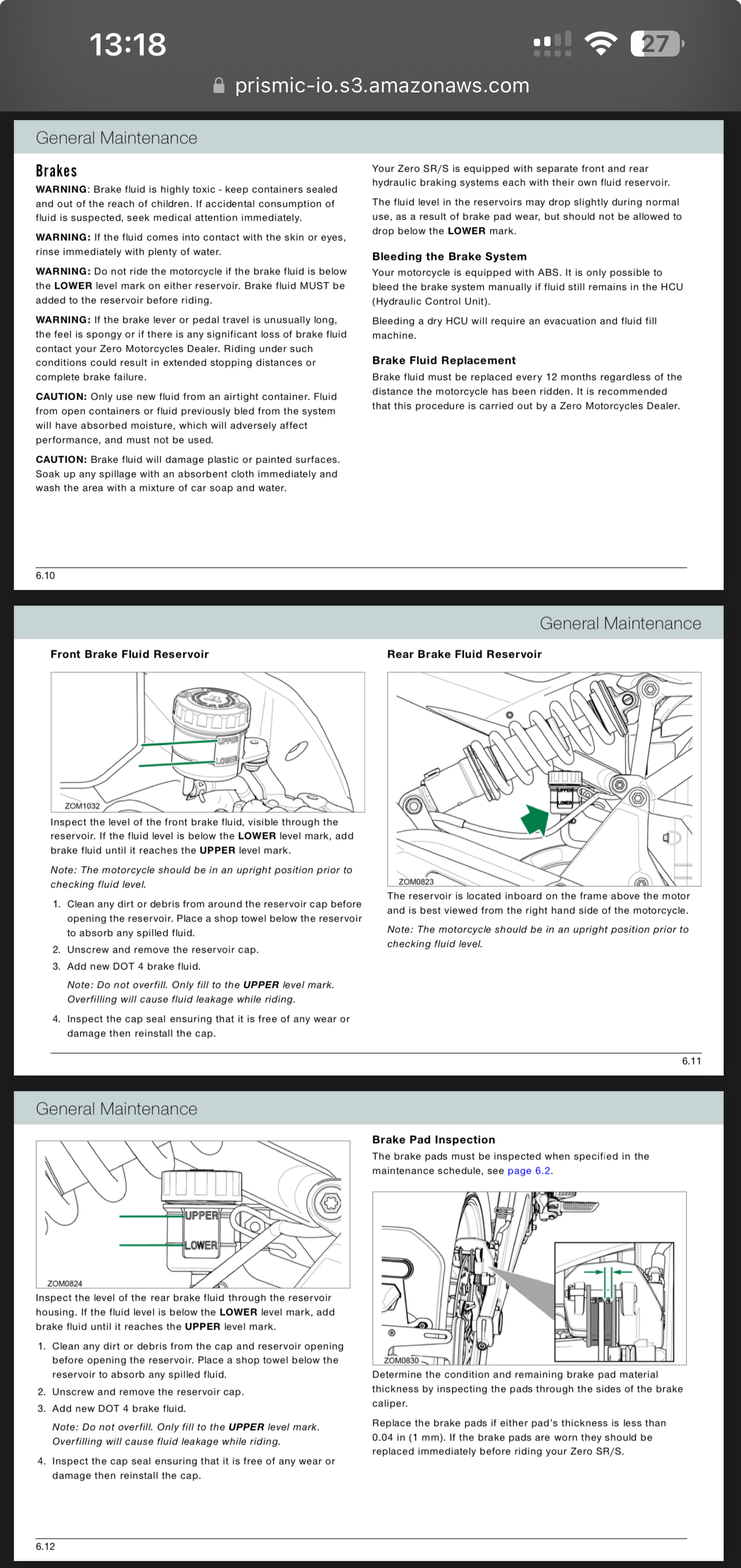 13:18

27

prismic-io.s3.amazonaws.com

General Maintenance

Brakes

WARNING: Brake fluid is highly toxic - keep containers sealed and out of the reach of children. If accidental consumption of fluid is suspected, seek medical attention immediately.

WARNING: If the fluid comes into contact with the skin or eyes, rinse immediately with plenty of water.

WARNING: Do not ride the motorcycle if the brake fluid is below the LOWER level mark on either reservoir. Brake fluid MUST be added to the reservoir before riding.

WARNING: If the brake lever or pedal travel is unusually long, the feel is spongy or if there is any significant loss of brake fluid contact your Zero Motorcycles Dealer. Riding under such conditions could result in extended stopping distances or complete brake failure.

CAUTION: Only use new fluid from an airtight container. Fluid from open containers or fluid previously bled from the system will have absorbed moisture, which will adversely affect performance, and must not be used.

CAUTION: Brake fluid will damage plastic or painted surfaces. Soak up any spillage with an absorbent cloth immediately and wash the area with a mixture of car soap and water.

Your Zero SR/S is equipped with separate front and rear hydraulic braking systems each with their own fluid reservoir.

The fluid level in the reservoirs may drop slightly during normal use, as a result of brake pad wear, but should not be allowed to drop below the LOWER mark.

Bleeding the Brake System

Your motorcycle is equipped with ABS. It is only possible to bleed the brake system manually if fluid still remains in the HCU (Hydraulic Control Unit).

Bleeding a dry HCU will require an evacuation and fluid fill machine.

Brake Fluid Replacement

Brake fluid must be replaced every 12 months regardless of the distance the motorcycle has been ridden. It is recommended that this procedure is carried out by a Zero Motorcycles Dealer.

6.10

General Maintenance

Front Brake Fluid Reservoir

UPPER
LOWER
ZOM1032

Inspect the level of the front brake fluid, visible through the reservoir. If the fluid level is below the LOWER level mark, add brake fluid until it reaches the UPPER level mark.

Note: The motorcycle should be in an upright position prior to checking fluid level.

1. Clean any dirt or debris from around the reservoir cap before opening the reservoir. Place a shop towel below the reservoir to absorb any spilled fluid.
2. Unscrew and remove the reservoir cap.
3. Add new DOT 4 brake fluid.
Note: Do not overfill. Only fill to the UPPER level mark. Overfilling will cause fluid leakage while riding.
4. Inspect the cap seal ensuring that it is free of any wear or damage then reinstall the cap.

Rear Brake Fluid Reservoir

UPPER
LOWER
ZOM0823

The reservoir is located inboard on the frame above the motor and is best viewed from the right hand side of the motorcycle.

Note: The motorcycle should be in an upright position prior to checking fluid level.

6.11

General Maintenance

UPPER
LOWER
ZOM0824

Inspect the level of the rear brake fluid through the reservoir housing. If the fluid level is below the LOWER level mark, add brake fluid until it reaches the UPPER level mark.

1. Clean any dirt or debris from the cap and reservoir opening before opening the reservoir. Place a shop towel below the reservoir to absorb any spilled fluid.
2. Unscrew and remove the reservoir cap.
3. Add new DOT 4 brake fluid.
Note: Do not overfill. Only fill to the UPPER level mark. Overfilling will cause fluid leakage while riding.
4. Inspect the cap seal ensuring that it is free of any wear or damage then reinstall the cap.

Brake Pad Inspection

The brake pads must be inspected when specified in the maintenance schedule, see page 6.2.

ZOM0830

Determine the condition and remaining brake pad material thickness by inspecting the pads through the sides of the brake caliper.

Replace the brake pads if either pad's thickness is less than 0.04 in (1 mm). If the brake pads are worn they should be replaced immediately before riding your Zero SR/S.

6.12