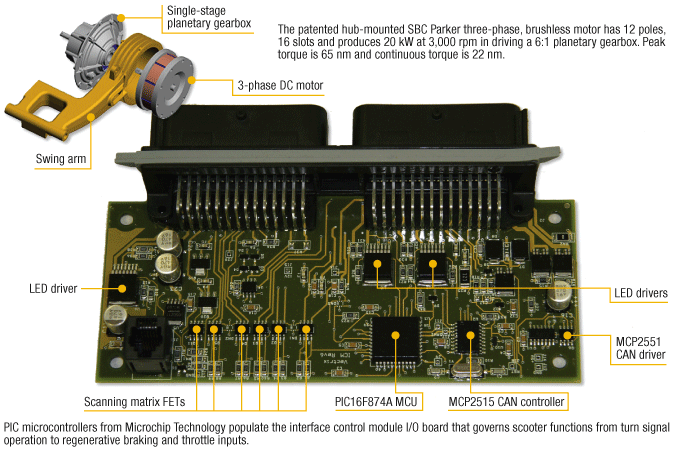 Single-stage planetary gearbox

The patented hub-mounted SBC Parker three-phase, brushless motor has 12 poles, 16 slots and produces 20 kW at 3,000 rpm in driving a 6:1 planetary gearbox. Peak torque is 65 nm and continuous torque is 22 nm.

3-phase DC motor

Swing arm

LED driver

LED drivers

MCP2551 CAN driver

Scanning matrix FETs

PIC16F874A MCU

MCP2515 CAN controller

PIC microcontrollers from Microchip Technology populate the interface control module I/O board that governs scooter functions from turn signal operation to regenerative braking and throttle inputs.