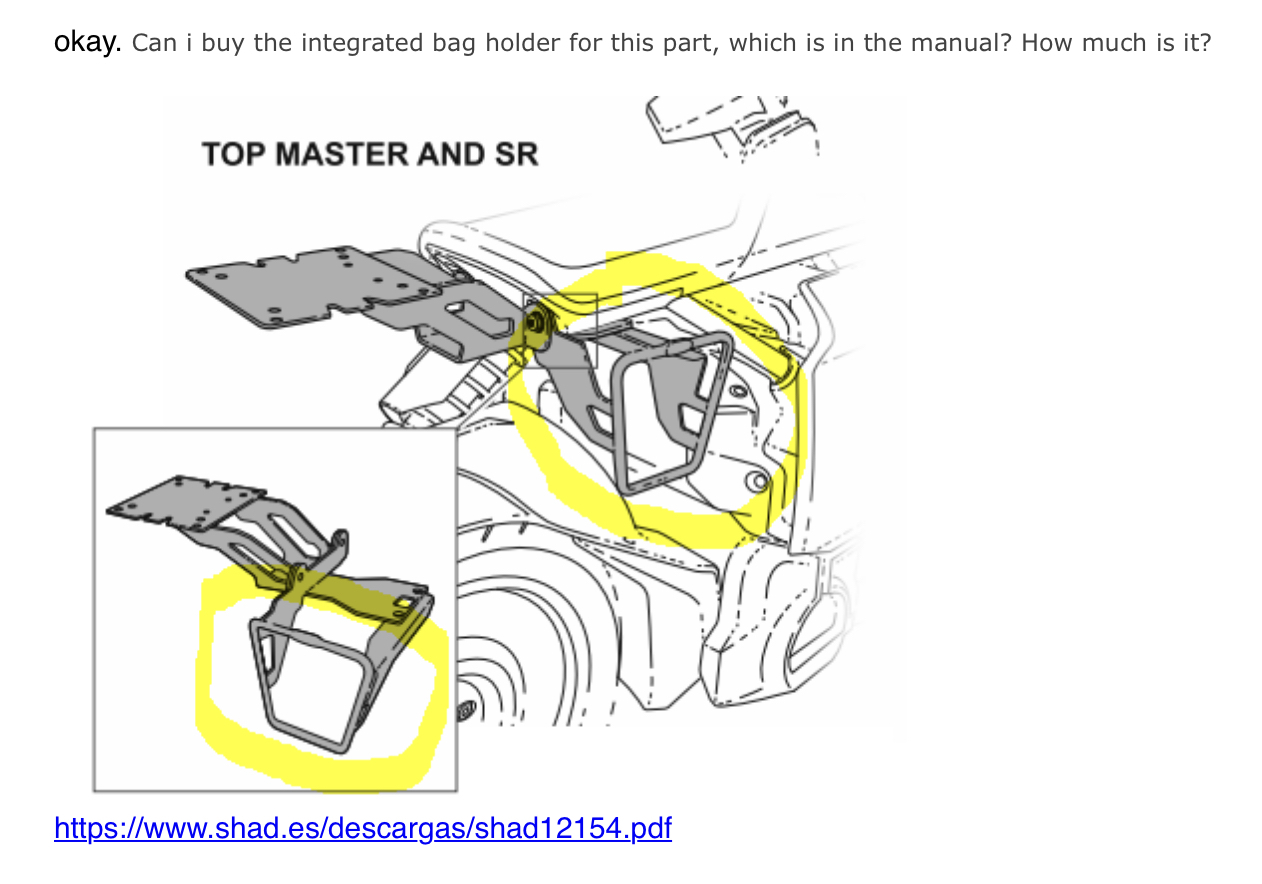 okay. Can i buy the integrated bag holder for this part, which is in the manual? How much is it?

TOP MASTER AND SR

https://www.shad.es/descargas/shad12154.pdf