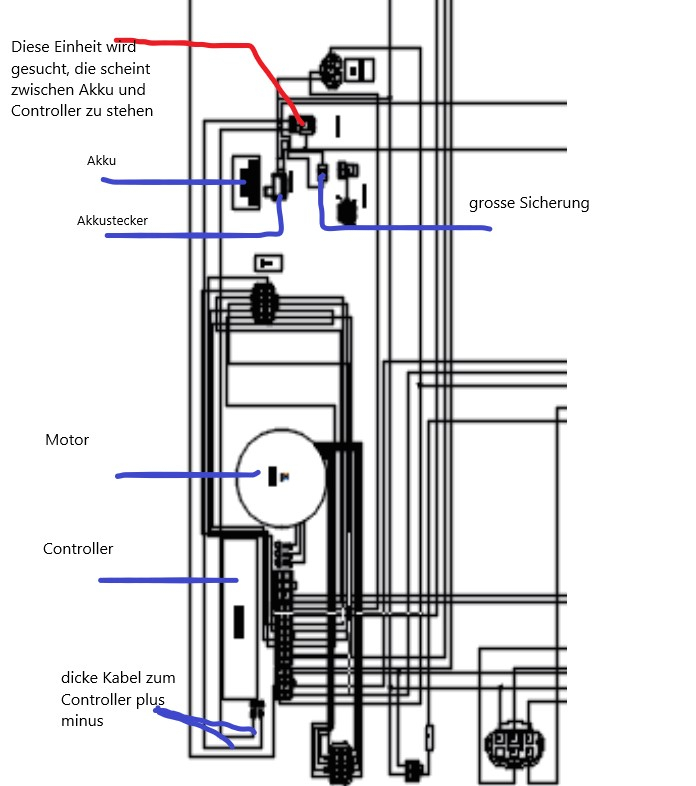 Diese Einheit wird gesucht, die scheint zwischen Akku und Controller zu stehen

Akku

Akkustecker

grosse Sicherung

Motor

Controller

dicke Kabel zum Controller plus minus