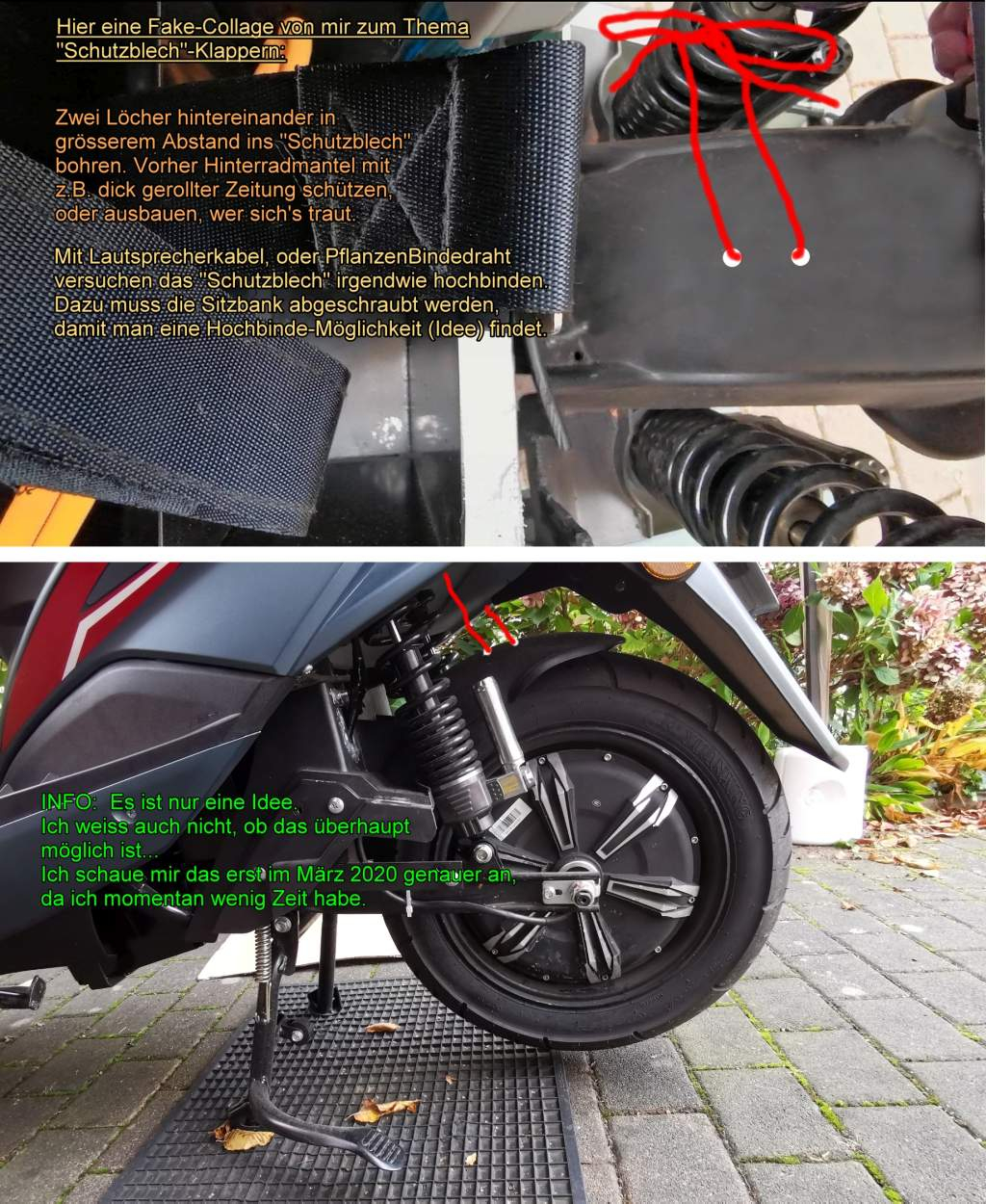 Hier eine Fake-Collage von mir zum Thema "Schutzblech"-Klappern:

Zwei Löcher hintereinander in grösserem Abstand ins "Schutzblech" bohren. Vorher Hinterradmantel mit z.B. dick gerollter Zeitung schützen, oder ausbauen, wer sich's traut.

Mit Lautsprecherkabel, oder PflanzenBindedraht versuchen das "Schutzblech" irgendwie hochbinden. Dazu muss die Sitzbank abgeschraubt werden, damit man eine Hochbinde-Möglichkeit (Idee) findet.

INFO: Es ist nur eine Idee.
Ich weiss auch nicht, ob das überhaupt möglich ist...
Ich schaue mir das erst im März 2020 genauer an, da ich momentan wenig Zeit habe.